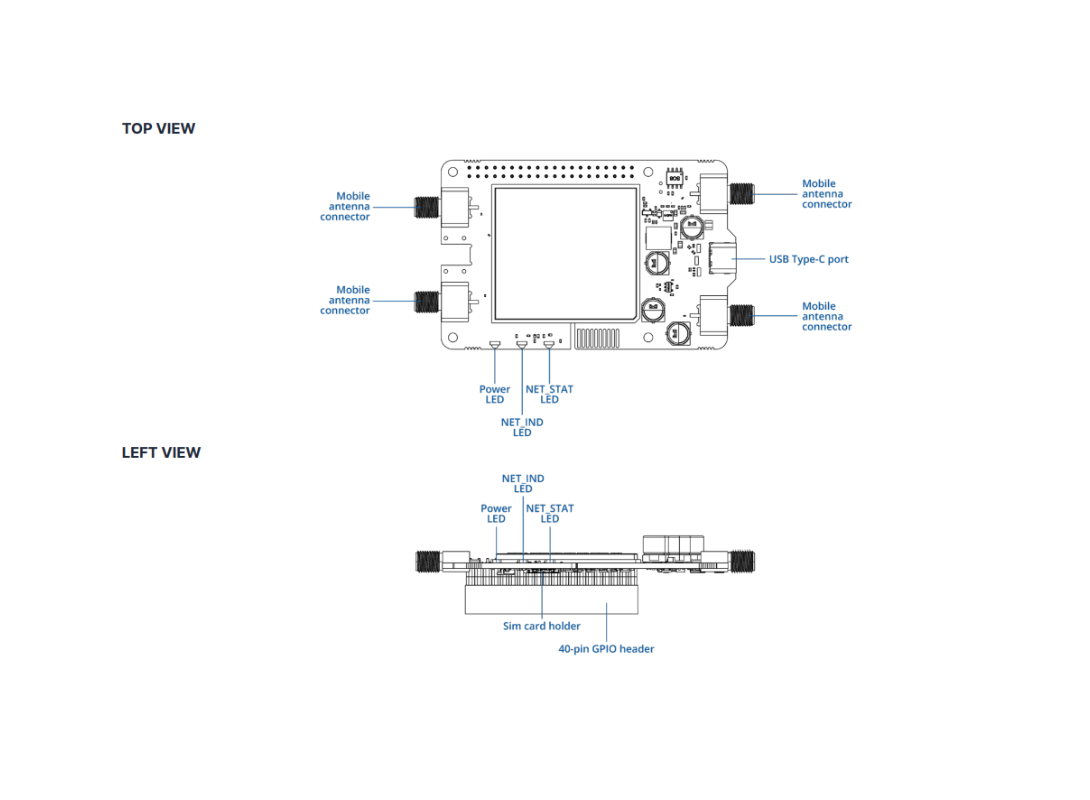 TOP VIEW

Mobile antenna connector

Mobile antenna connector

Mobile antenna connector

USB Type-C port

Mobile antenna connector

Power LED

NET_STAT LED

NET_IND LED

LEFT VIEW

NET_IND LED

Power LED

NET_STAT LED

Sim card holder

40-pin GPIO header